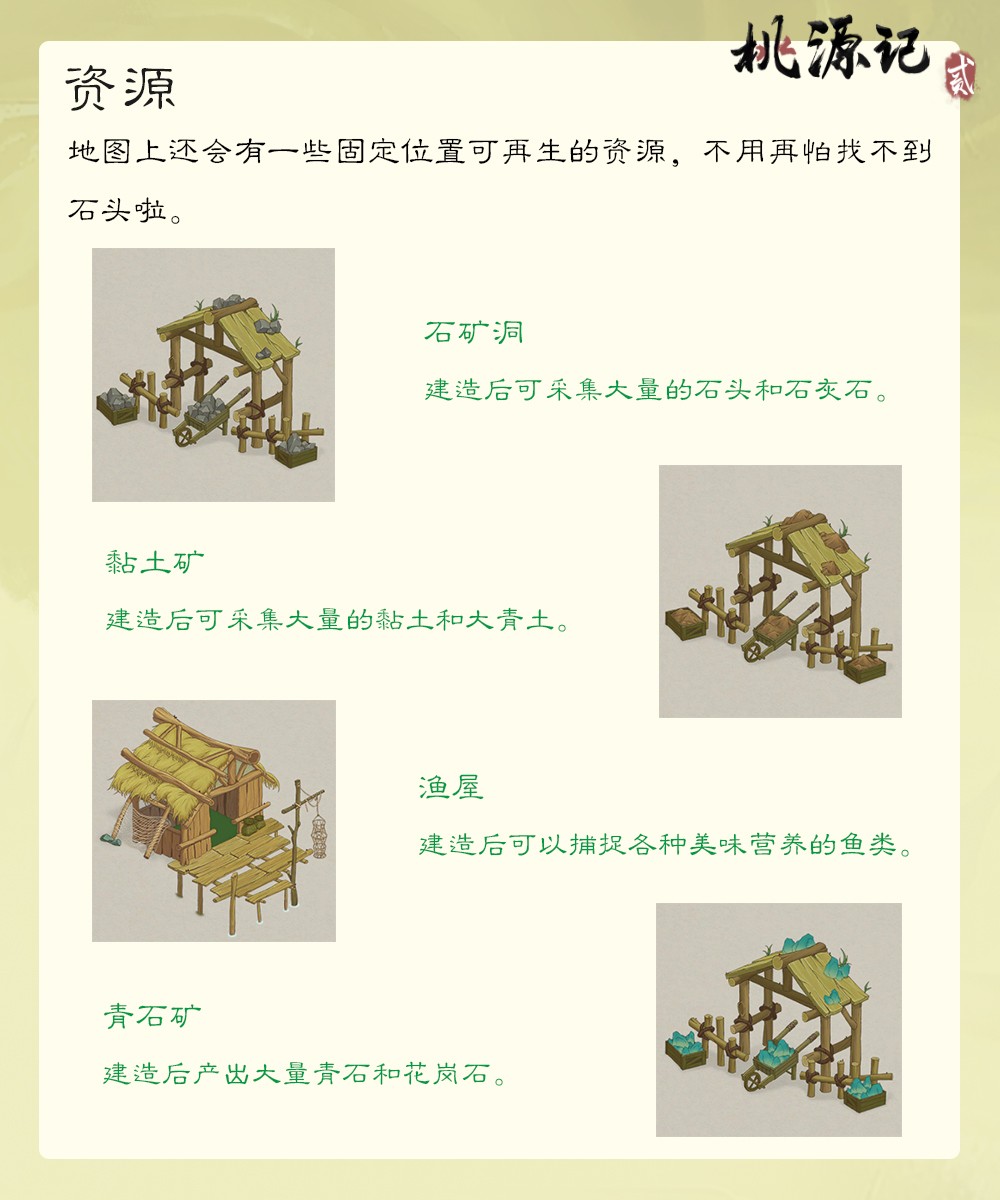 桃源记 贰

资源

地图上还会有一些固定位置可再生的资源，不用再怕找不到石头啦。

石矿洞

建造后可采集大量的石头和石灰石。

黏土矿

建造后可采集大量的黏土和大青土。

渔屋

建造后可以捕捉各种美味营养的鱼类。

青石矿

建造后产出大量青石和花岗石。